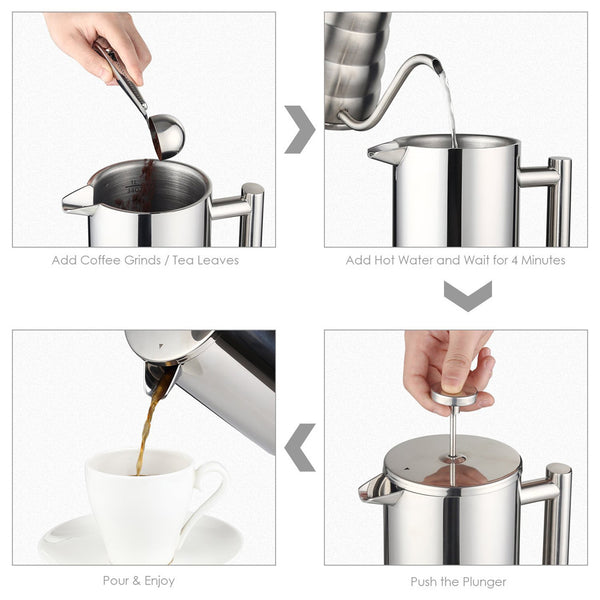 Add Coffee Grinds / Tea Leaves

Add Hot Water and Wait for 4 Minutes

Push the Plunger

Pour & Enjoy