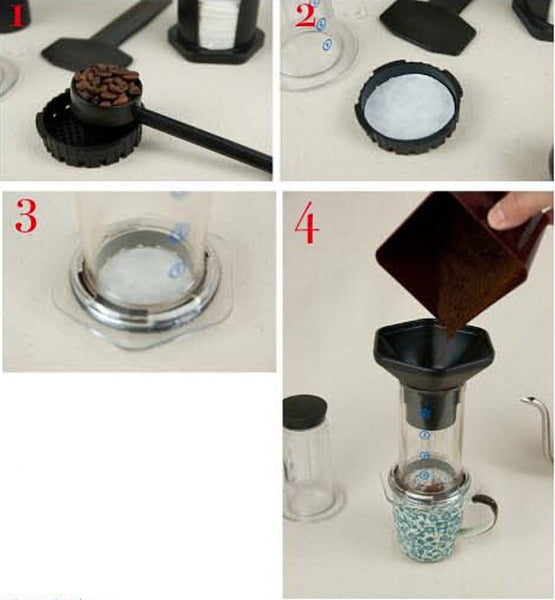 1

2

3

4